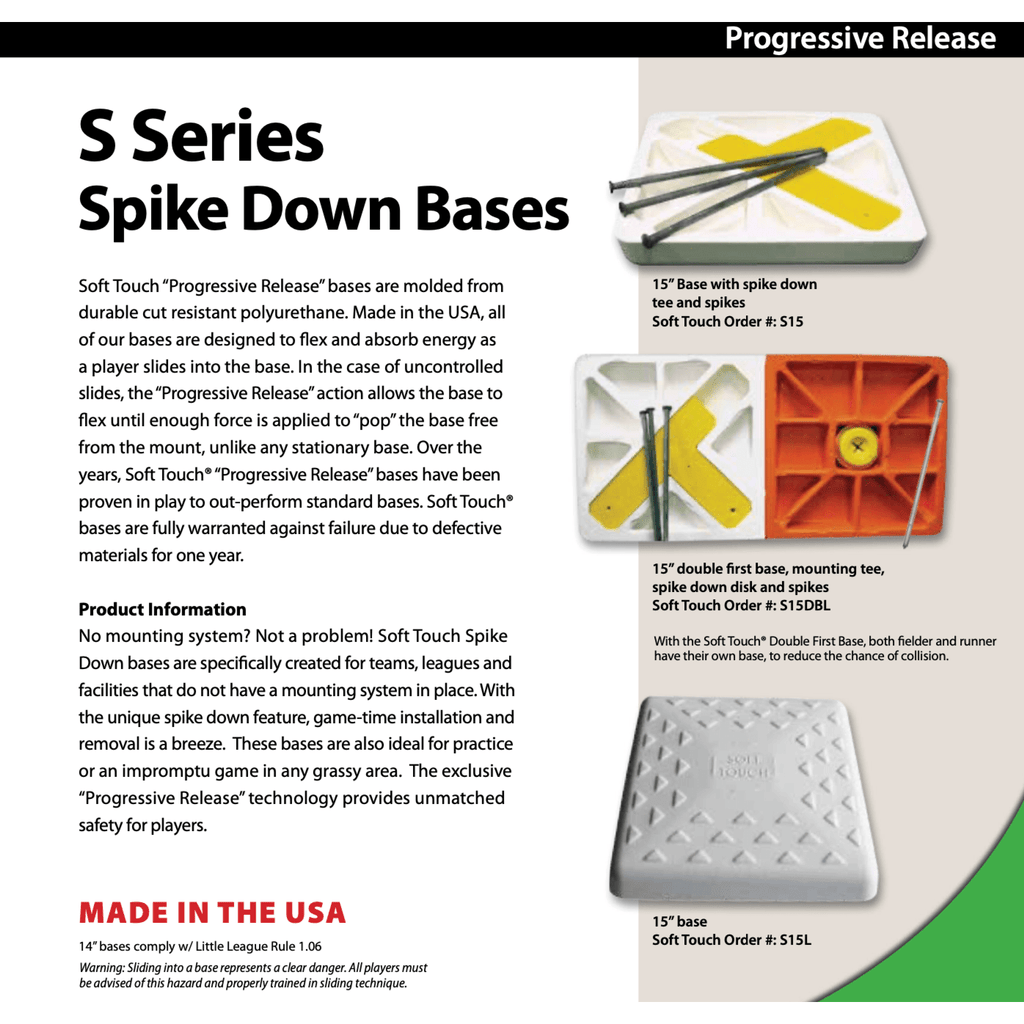 Progressive Release

S Series
Spike Down Bases

Soft Touch "Progressive Release" bases are molded from durable cut resistant polyurethane. Made in the USA, all of our bases are designed to flex and absorb energy as a player slides into the base. In the case of uncontrolled slides, the "Progressive Release" action allows the base to flex until enough force is applied to "pop" the base free from the mount, unlike any stationary base. Over the years, Soft Touch® "Progressive Release" bases have been proven in play to out-perform standard bases. Soft Touch® bases are fully warranted against failure due to defective materials for one year.

Product Information
No mounting system? Not a problem! Soft Touch Spike Down bases are specifically created for teams, leagues and facilities that do not have a mounting system in place. With the unique spike down feature, game-time installation and removal is a breeze. These bases are also ideal for practice or an impromptu game in any grassy area. The exclusive "Progressive Release" technology provides unmatched safety for players.

MADE IN THE USA
14" bases comply w/ Little League Rule 1.06
Warning: Sliding into a base represents a clear danger. All players must be advised of this hazard and properly trained in sliding technique.

15" Base with spike down tee and spikes
Soft Touch Order #: S15

15" double first base, mounting tee, spike down disk and spikes
Soft Touch Order #: S15DBL

With the Soft Touch® Double First Base, both fielder and runner have their own base, to reduce the chance of collision.

SOFT TOUCH

15" base
Soft Touch Order #: S15L